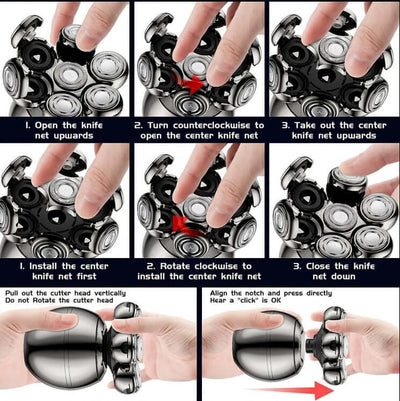 1. Open the knife net upwards

2. Turn counterclockwise to open the center knife net

3. Take out the center knife net upwards

1. Install the center knife net first

2. Rotate clockwise to install the center knife net

3. Close the knife net down

Pull out the cutter head vertically
Do not Rotate the cutter head

Align the notch and press directly
Hear a "click" is OK