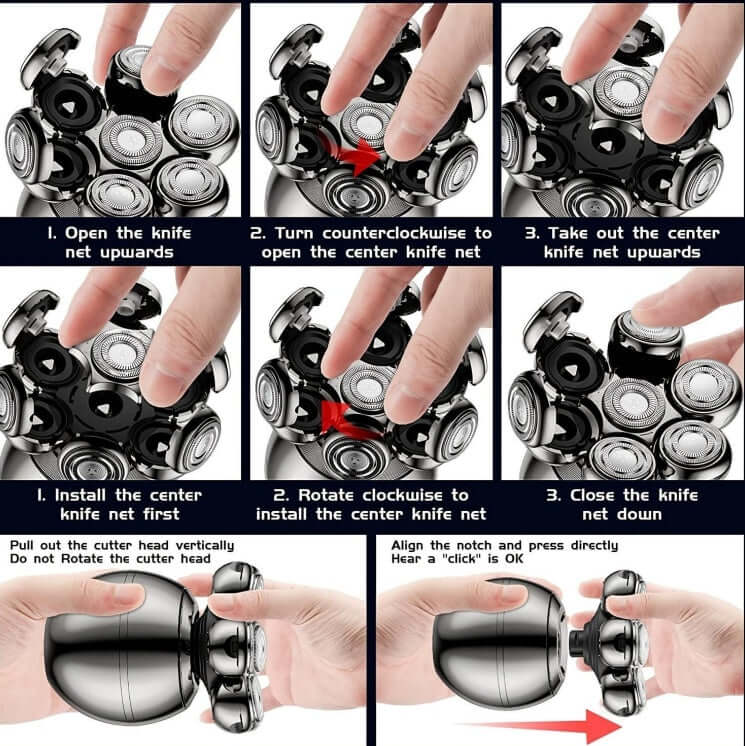 1. Open the knife net upwards

2. Turn counterclockwise to open the center knife net

3. Take out the center knife net upwards

1. Install the center knife net first

2. Rotate clockwise to install the center knife net

3. Close the knife net down

Pull out the cutter head vertically
Do not Rotate the cutter head

Align the notch and press directly
Hear a "click" is OK